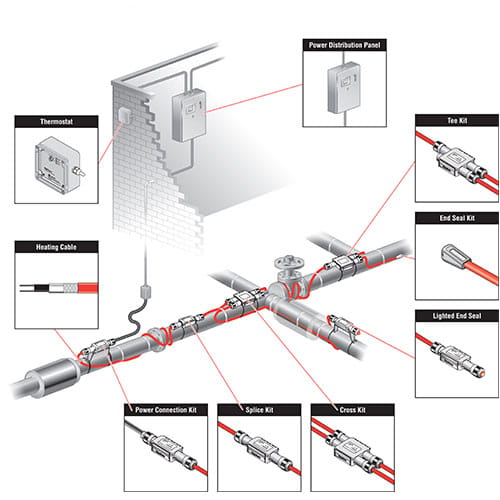 Power Distribution Panel

Thermostat

Tee Kit

End Seal Kit

Heating Cable

Lighted End Seal

Power Connection Kit

Splice Kit

Cross Kit